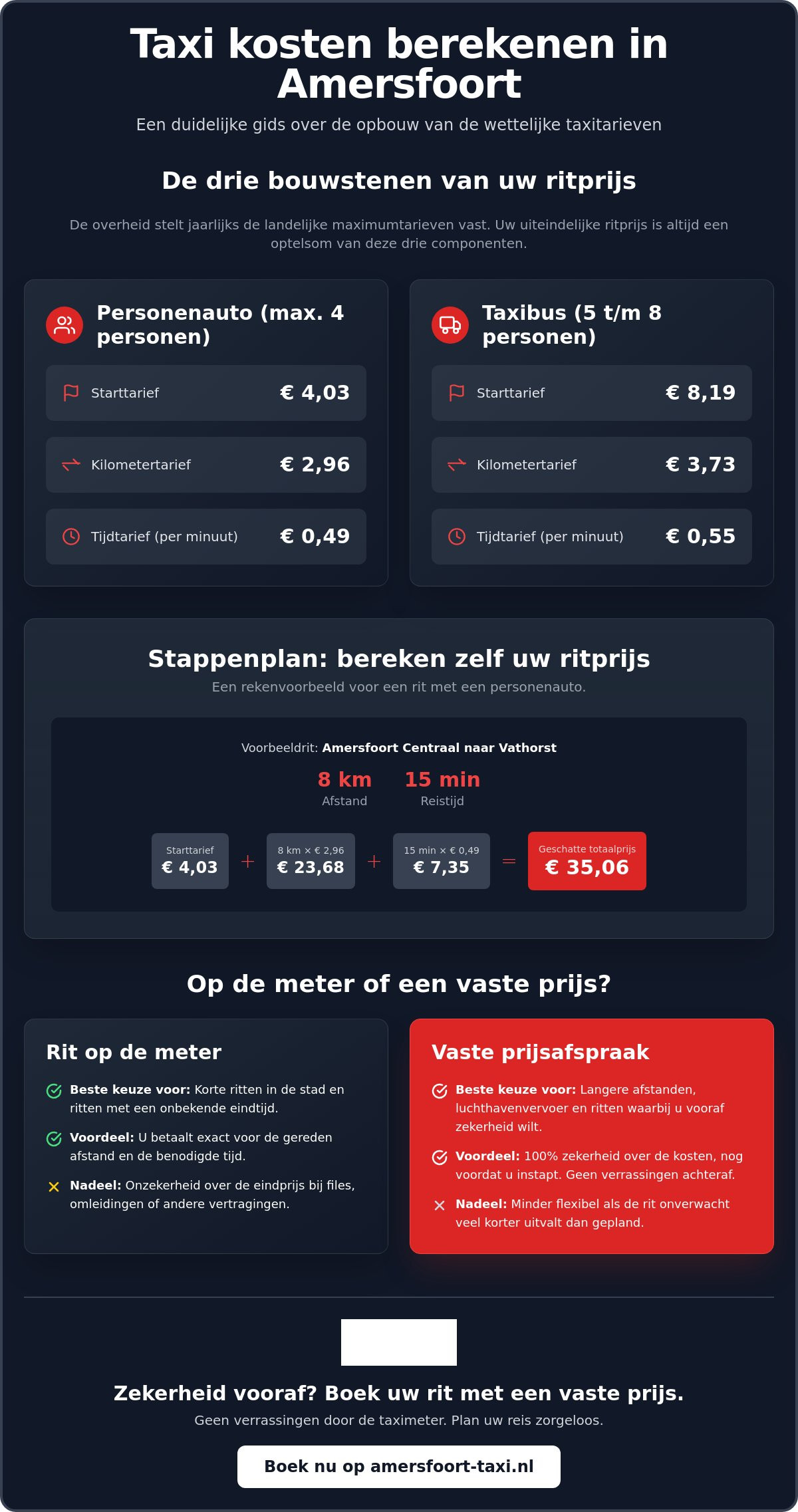 Taxi kosten berekenen in Amersfoort

Een duidelijke gids over de opbouw van de wettelijke taxitarieven

De drie bouwstenen van uw ritprijs

De overheid stelt jaarlijks de landelijke maximumtarieven vast. Uw uiteindelijke ritprijs is altijd een optelsom van deze drie componenten.

Personenauto (max. 4 personen)

Starttarief € 4,03

Kilometertarief € 2,96

Tijdtarief (per minuut) € 0,49

Taxibus (5 t/m 8 personen)

Starttarief € 8,19

Kilometertarief € 3,73

Tijdtarief (per minuut) € 0,55

Stappenplan: bereken zelf uw ritprijs

Een rekenvoorbeeld voor een rit met een personenauto.

Voorbeeldrit: Amersfoort Centraal naar Vathorst

8 km
Afstand

15 min
Reistijd

Starttarief
€ 4,03
+
8 km × € 2,96
€ 23,68
+
15 min × € 0,49
€ 7,35
=
Geschatte totaalprijs
€ 35,06

Op de meter of een vaste prijs?

Rit op de meter

Beste keuze voor: Korte ritten in de stad en ritten met een onbekende eindtijd.

Voordeel: U betaalt exact voor de gereden afstand en de benodigde tijd.

Nadeel: Onzekerheid over de eindprijs bij files, omleidingen of andere vertragingen.

Vaste prijsafspraak

Beste keuze voor: Langere afstanden, luchthavenvervoer en ritten waarbij u vooraf zekerheid wilt.

Voordeel: 100% zekerheid over de kosten, nog voordat u instapt. Geen verrassingen achteraf.

Nadeel: Minder flexibel als de rit onverwacht veel korter uitvalt dan gepland.

Zekerheid vooraf? Boek uw rit met een vaste prijs.

Geen verrassingen door de taximeter. Plan uw reis zorgeloos.

Boek nu op amersfoort-taxi.nl